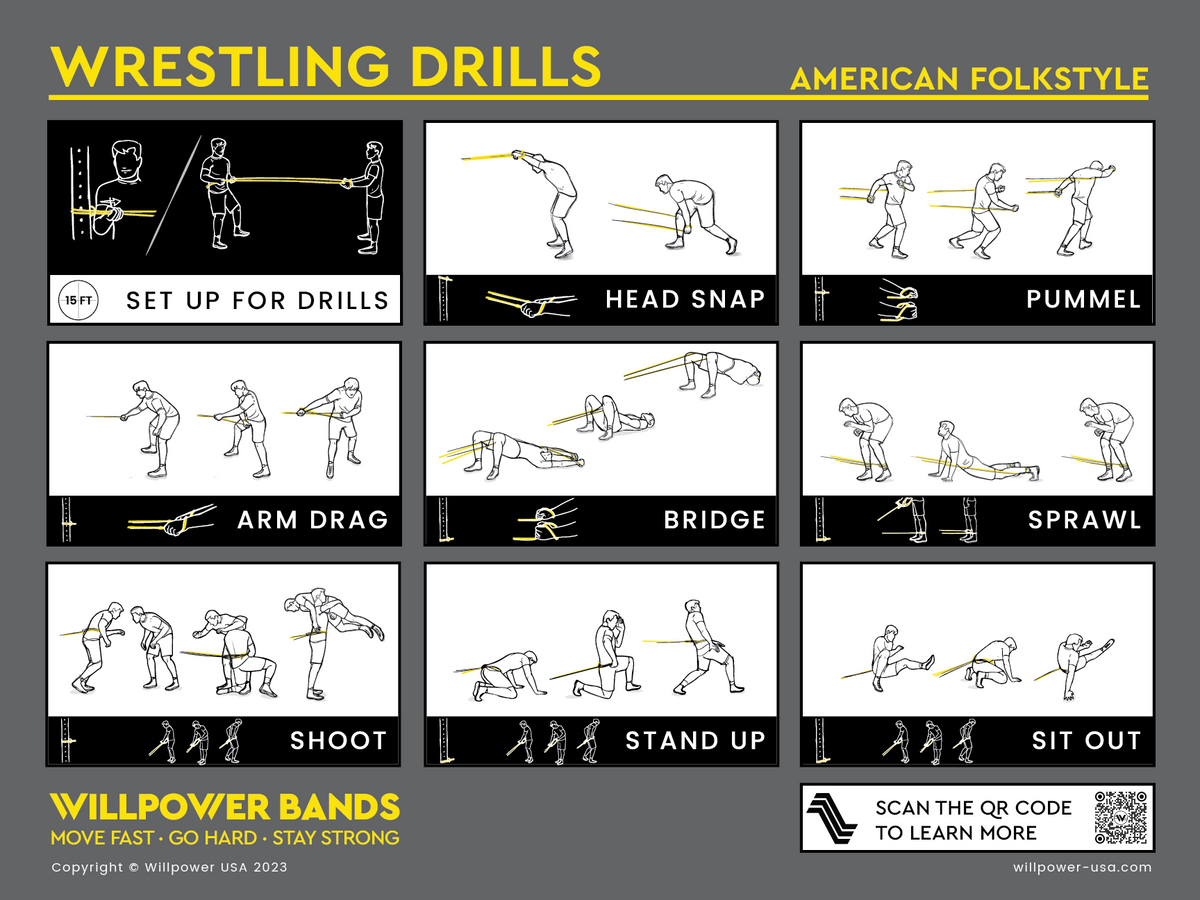 WRESTLING DRILLS

AMERICAN FOLKSTYLE

15 FT

SET UP FOR DRILLS

HEAD SNAP

PUMMEL

ARM DRAG

BRIDGE

SPRAWL

SHOOT

STAND UP

SIT OUT

WILLPOWER BANDS

MOVE FAST · GO HARD · STAY STRONG

Copyright © Willpower USA 2023

SCAN THE QR CODE TO LEARN MORE

willpower-usa.com